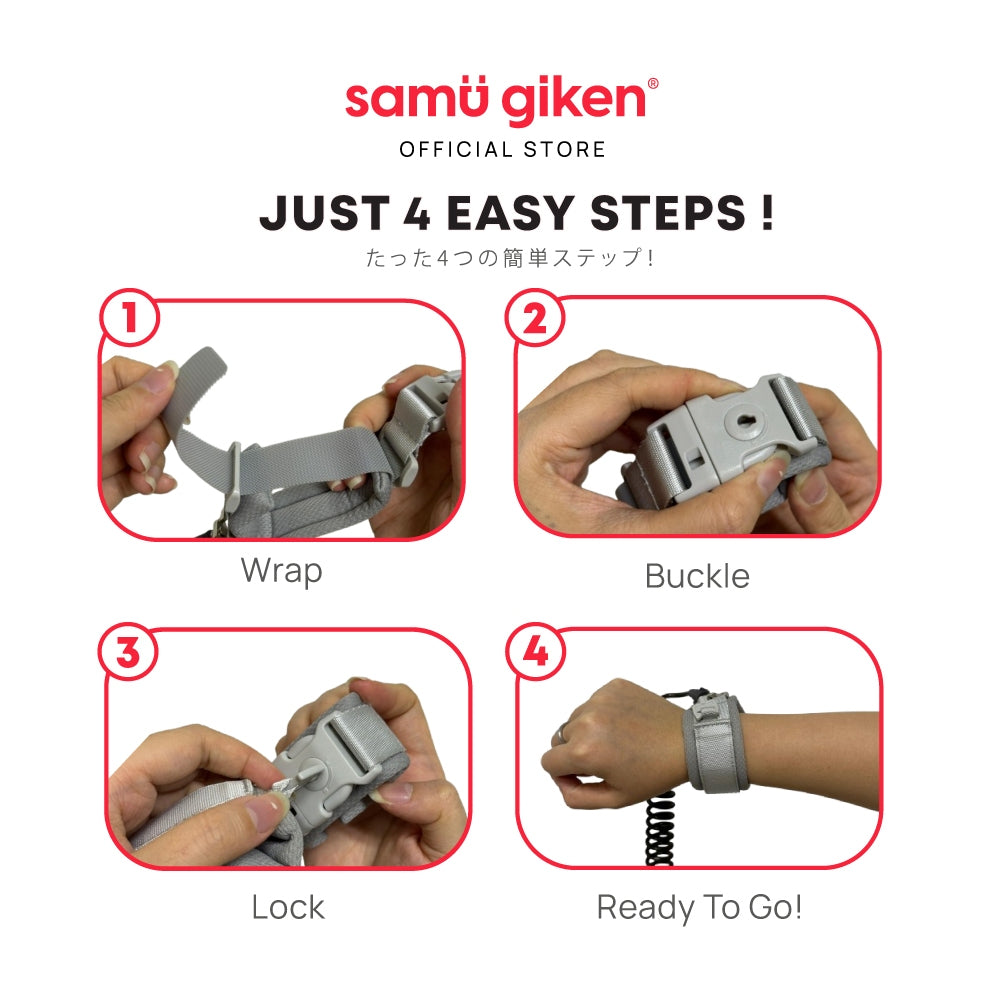 samü giken®
OFFICIAL STORE

JUST 4 EASY STEPS !
たった4つの簡単ステップ!

1
Wrap

2
Buckle

3
Lock

4
Ready To Go!