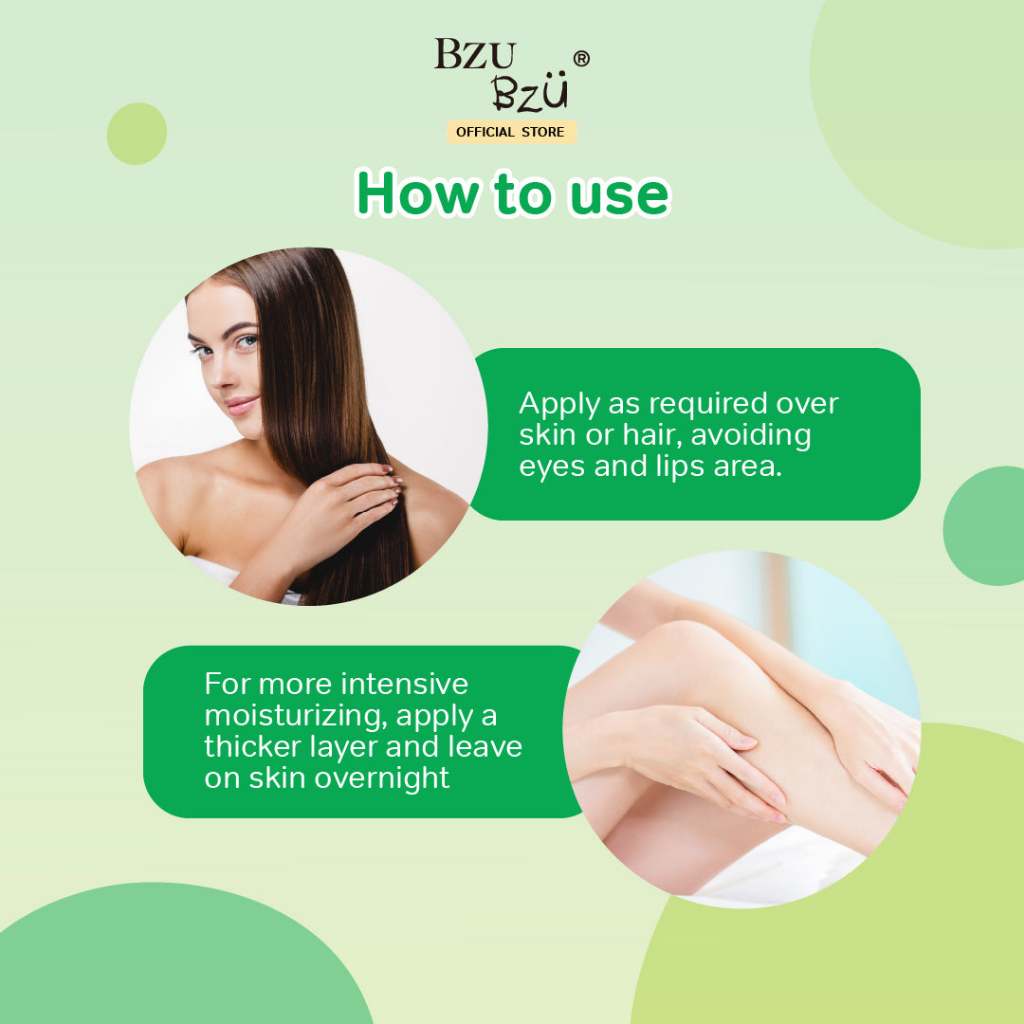 BZU BZÜ ®
OFFICIAL STORE

How to use

Apply as required over skin or hair, avoiding eyes and lips area.

For more intensive moisturizing, apply a thicker layer and leave on skin overnight